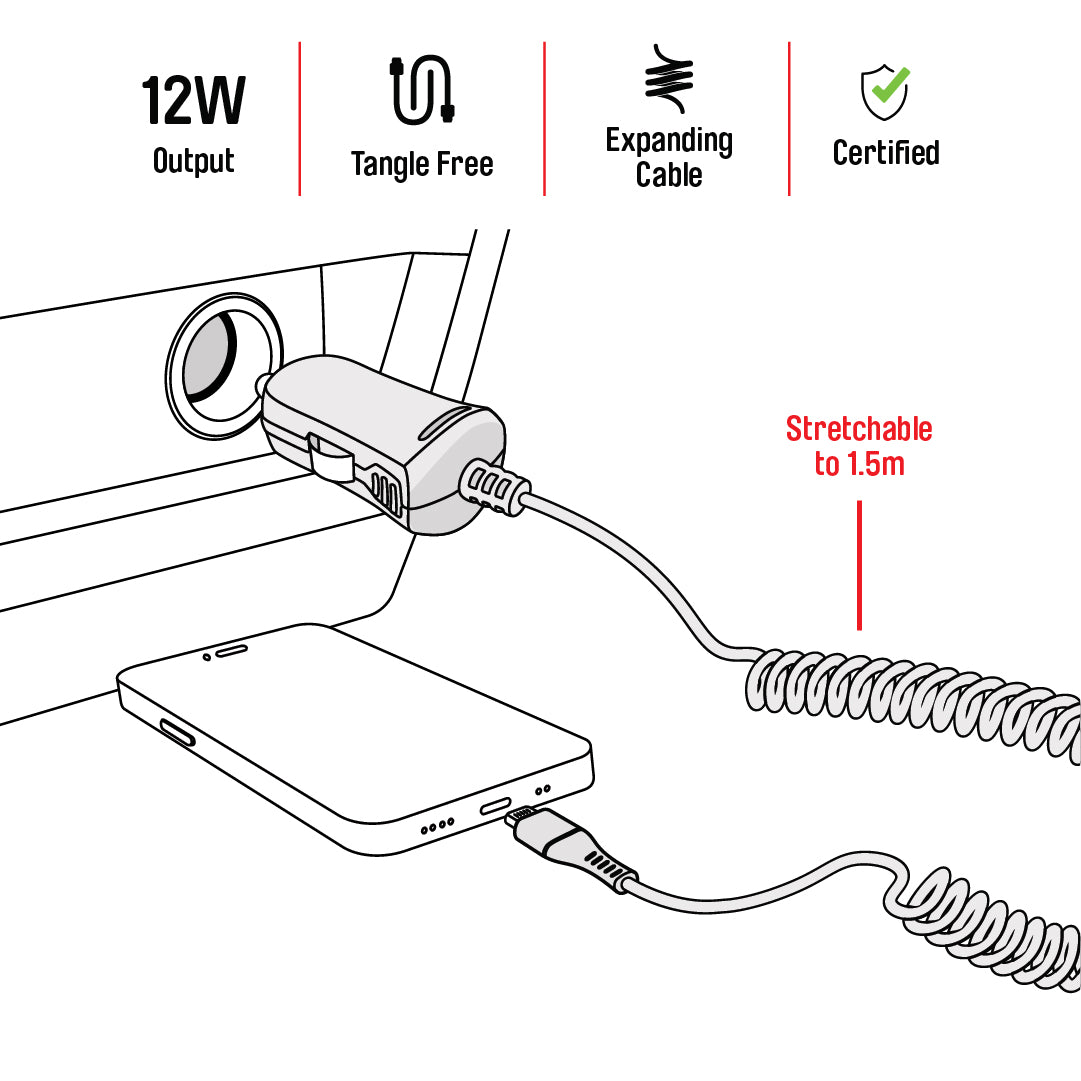 12W
Output

Tangle Free

Expanding
Cable

Certified

Stretchable
to 1.5m