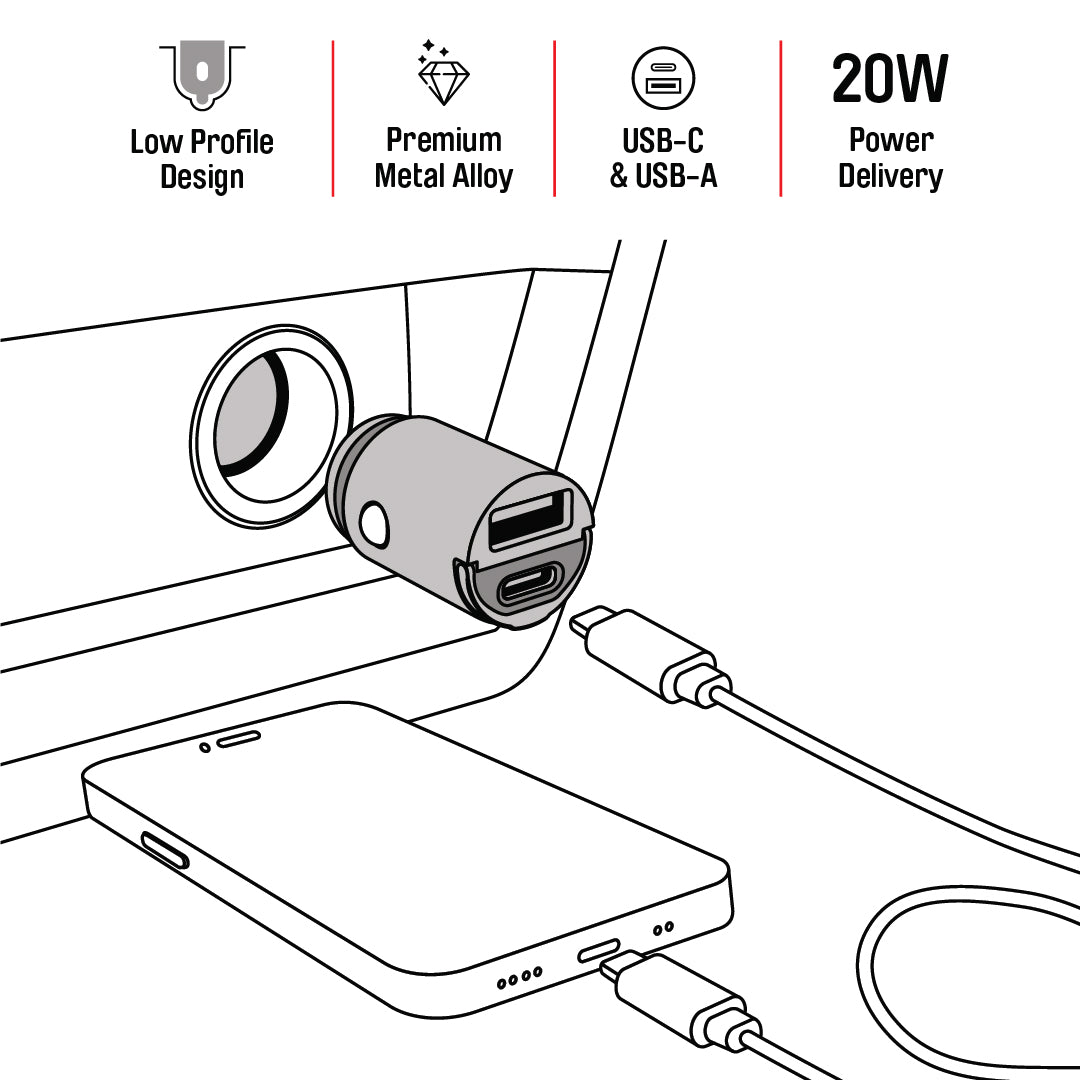 Low Profile Design

Premium Metal Alloy

USB-C & USB-A

20W
Power Delivery